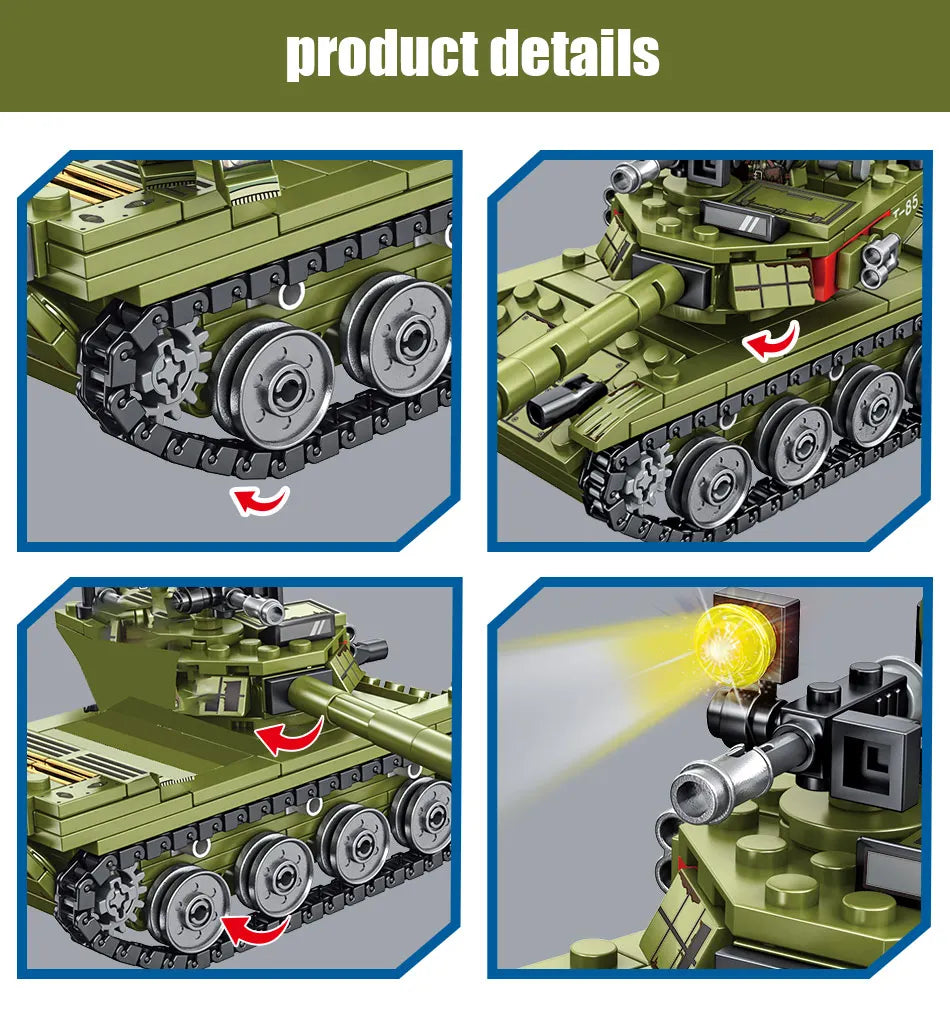 product details

T-85